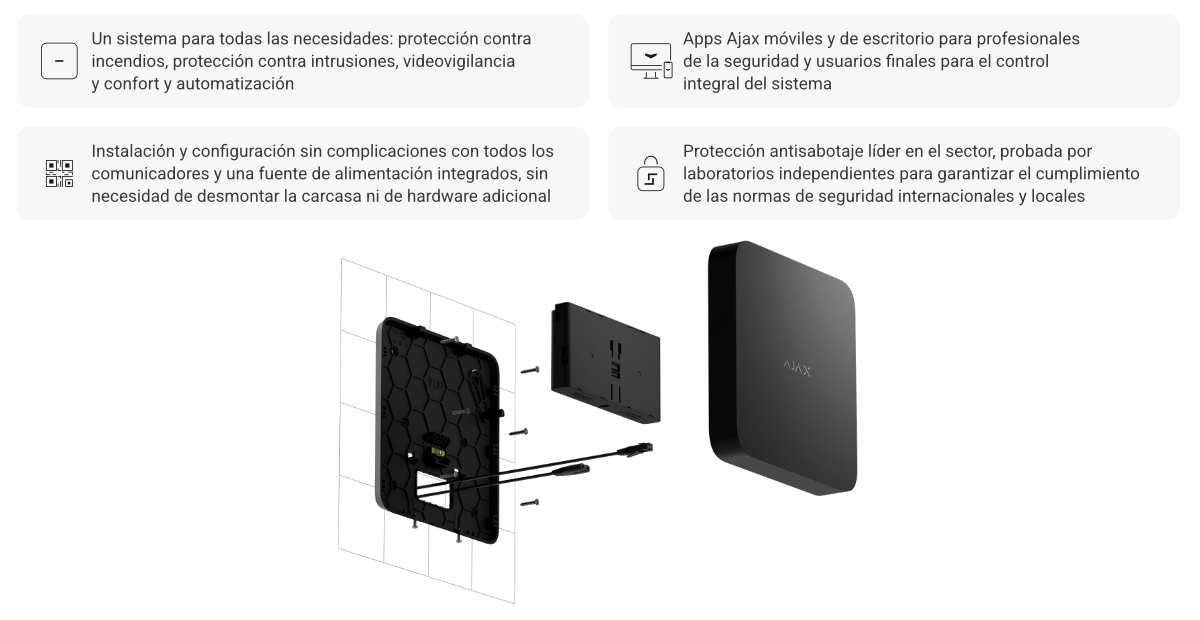 Un sistema para todas las necesidades: protección contra incendios, protección contra intrusiones, videovigilancia y confort y automatización

Apps Ajax móviles y de escritorio para profesionales de la seguridad y usuarios finales para el control integral del sistema

Instalación y configuración sin complicaciones con todos los comunicadores y una fuente de alimentación integrados, sin necesidad de desmontar la carcasa ni de hardware adicional

Protección antisabotaje líder en el sector, probada por laboratorios independientes para garantizar el cumplimiento de las normas de seguridad internacionales y locales

AJAX