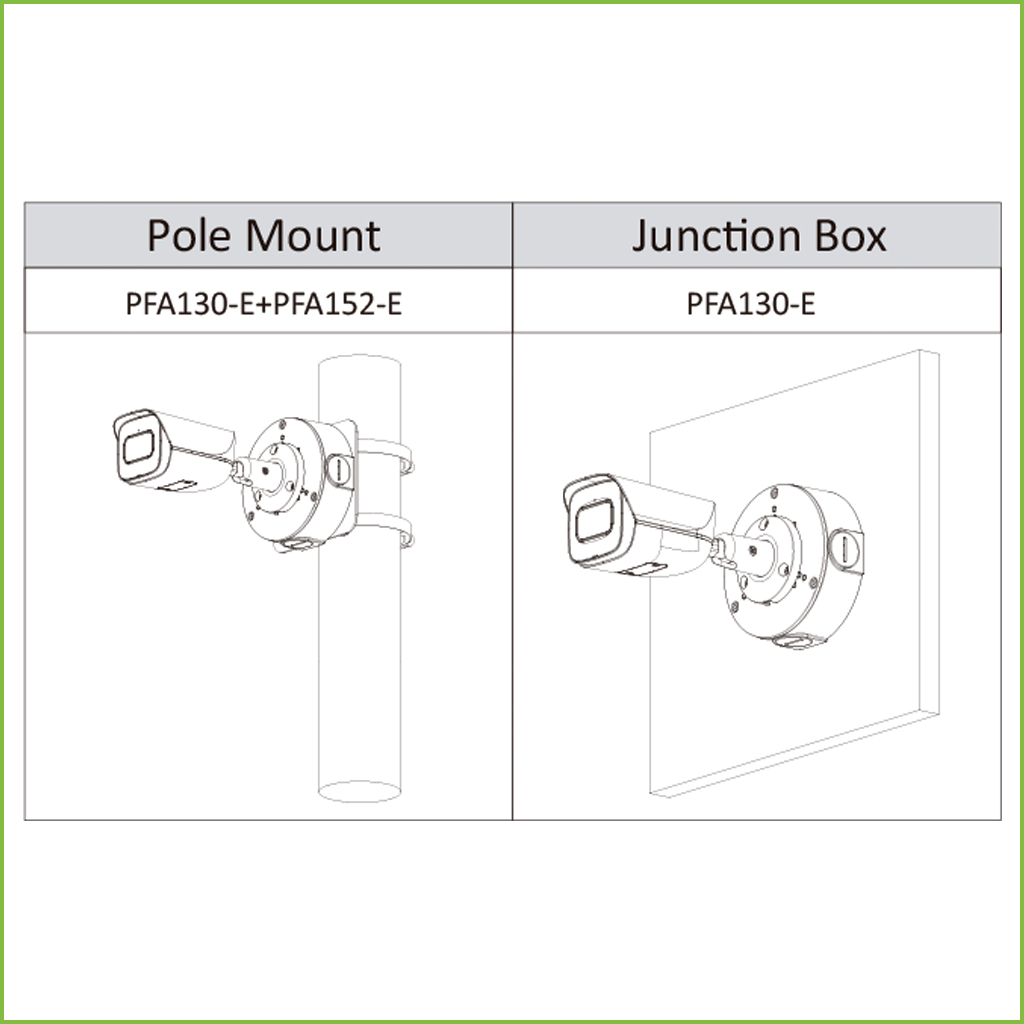 | Pole Mount | Junction Box |
|---|---|
| PFA130-E+PFA152-E | PFA130-E |