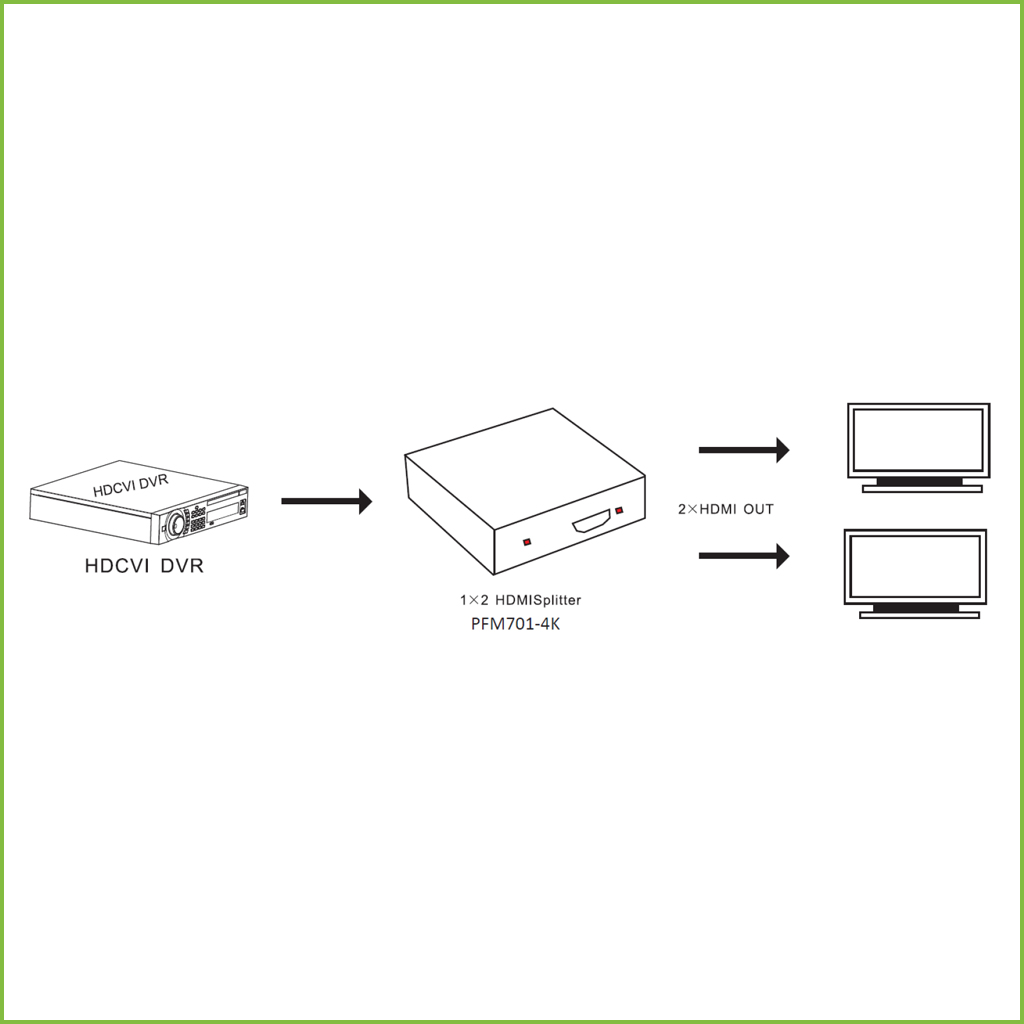 HDCVI DVR

HDCVI DVR

1×2 HDMISplitter
PFM701-4K

2×HDMI OUT