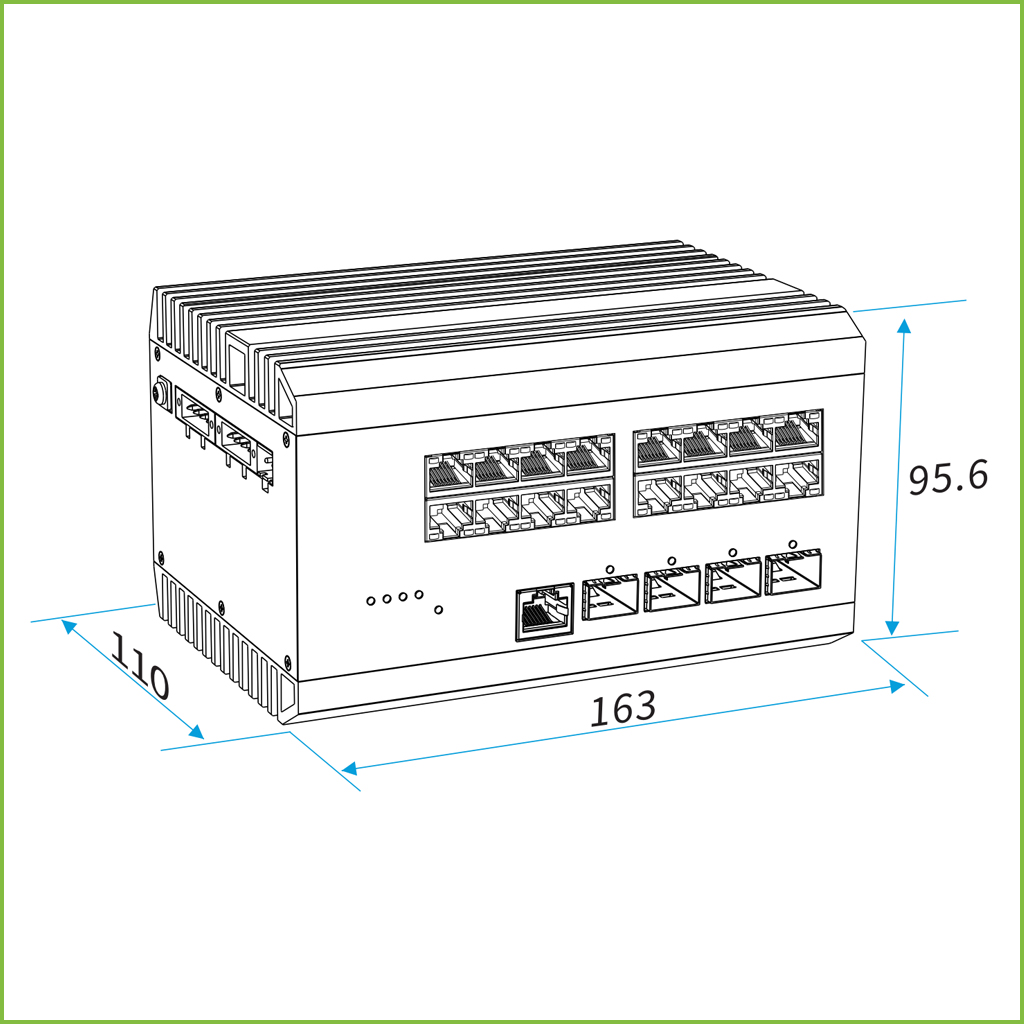 95.6

110

163