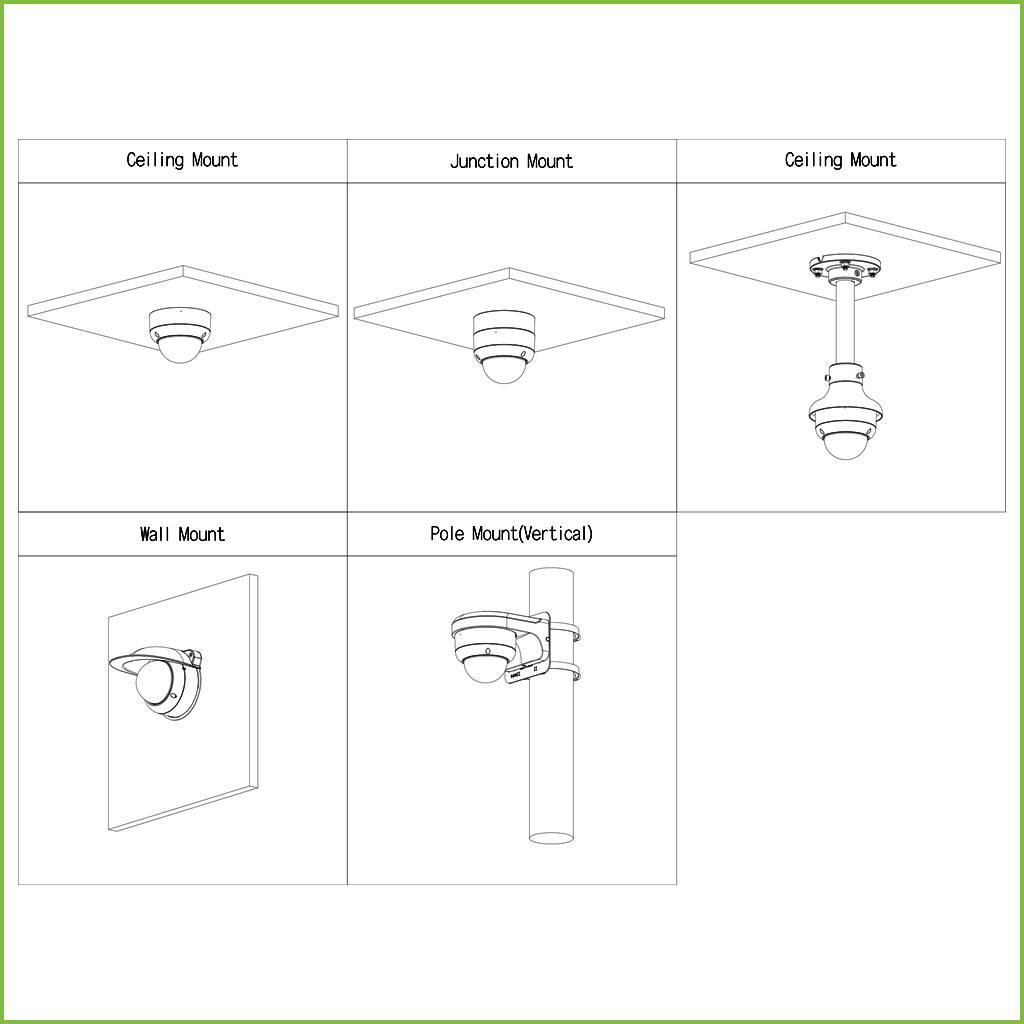 | Ceiling Mount | Junction Mount | Ceiling Mount |
|---|---|---|
| | | |
| Wall Mount | Pole Mount(Vertical) | |
| | | |