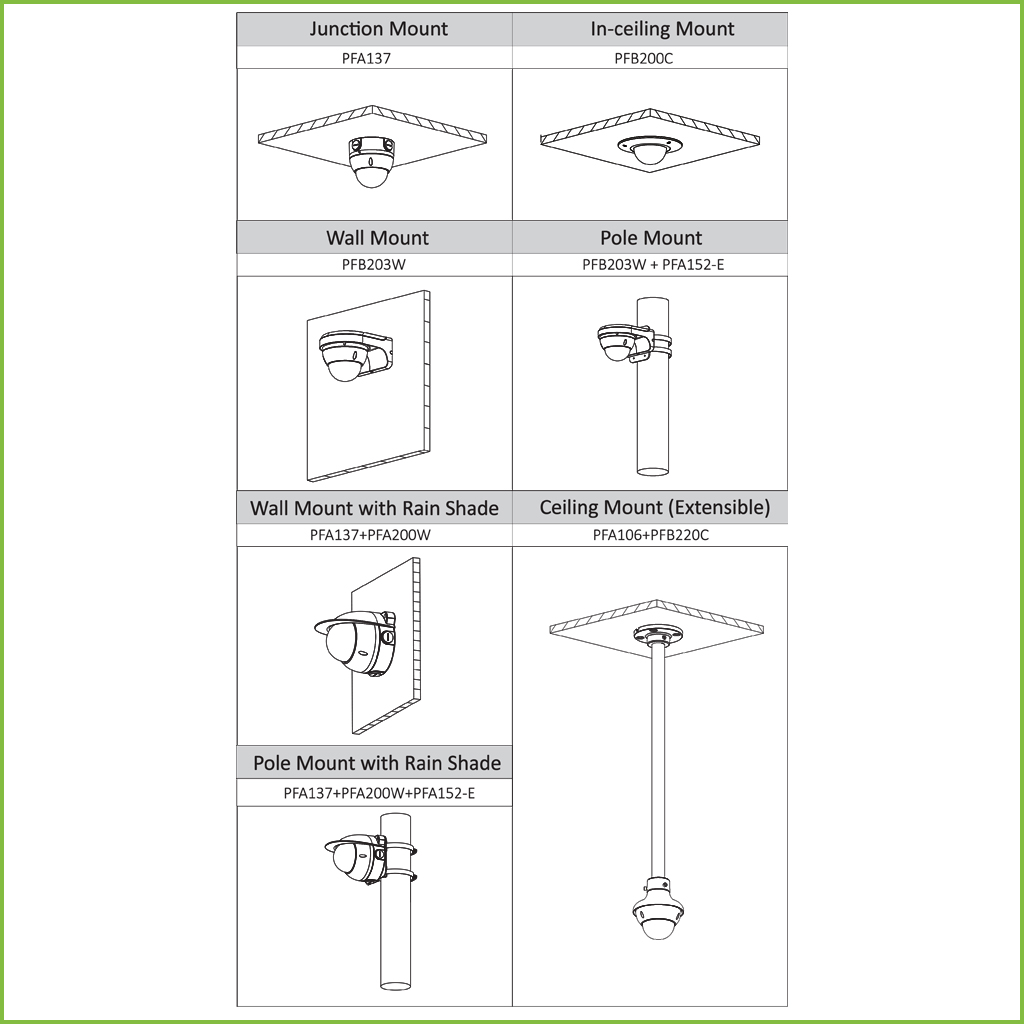 | Junction Mount | In-ceiling Mount |
|---|---|
| PFA137 | PFB200C |
| Wall Mount | Pole Mount |
| PFB203W | PFB203W + PFA152-E |
| Wall Mount with Rain Shade | Ceiling Mount (Extensible) |
| PFA137+PFA200W | PFA106+PFB220C |
| Pole Mount with Rain Shade | |
| PFA137+PFA200W+PFA152-E | |