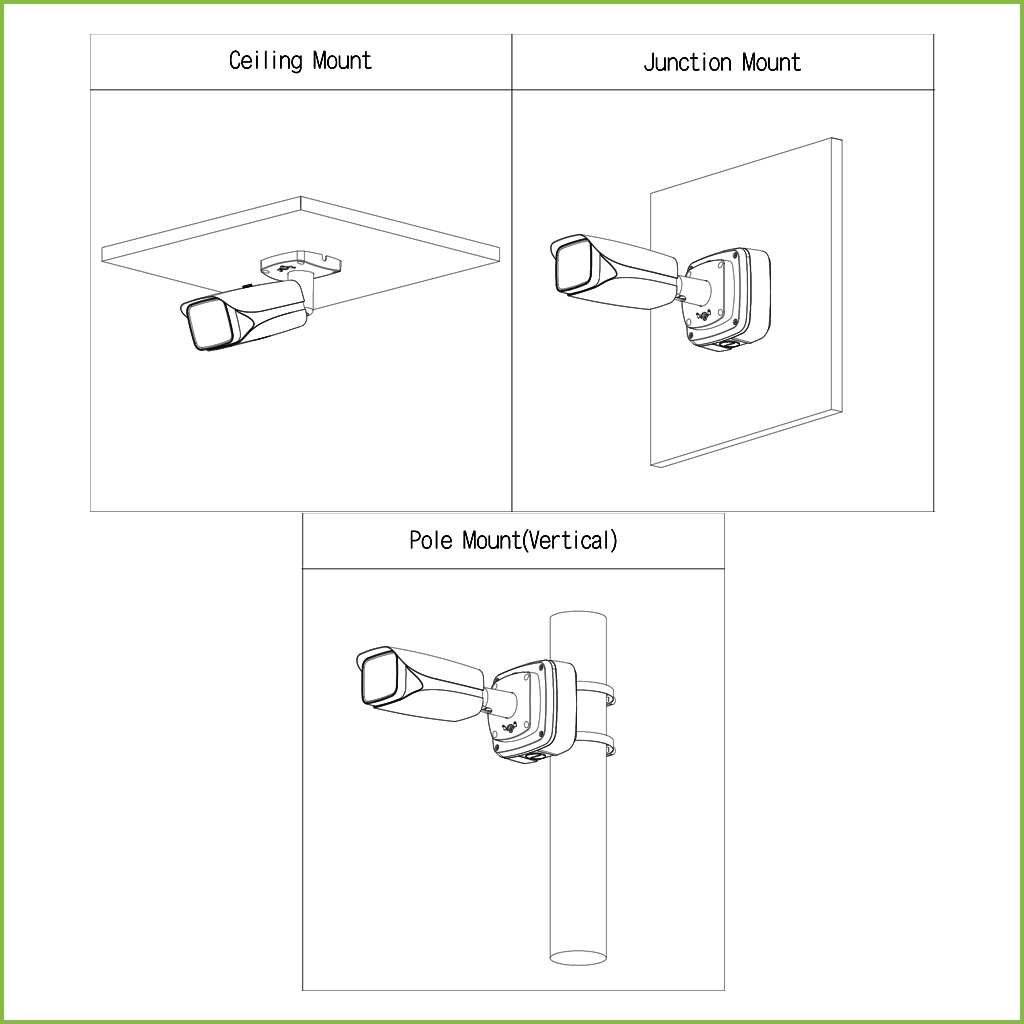 Ceiling Mount

Junction Mount

Pole Mount(Vertical)