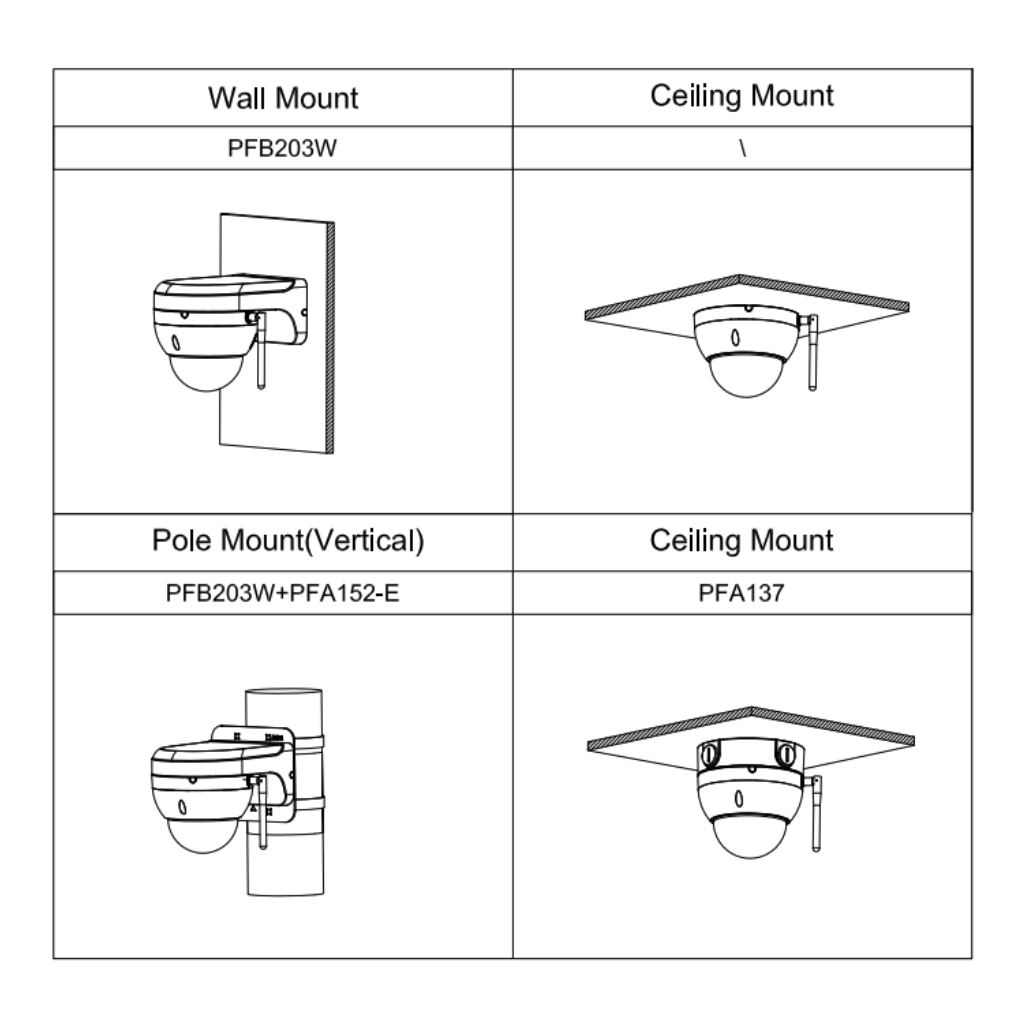 | Wall Mount | Ceiling Mount |
|---|---|
| PFB203W | \ |
| | |
| Pole Mount(Vertical) | Ceiling Mount |
| PFB203W+PFA152-E | PFA137 |
| | |