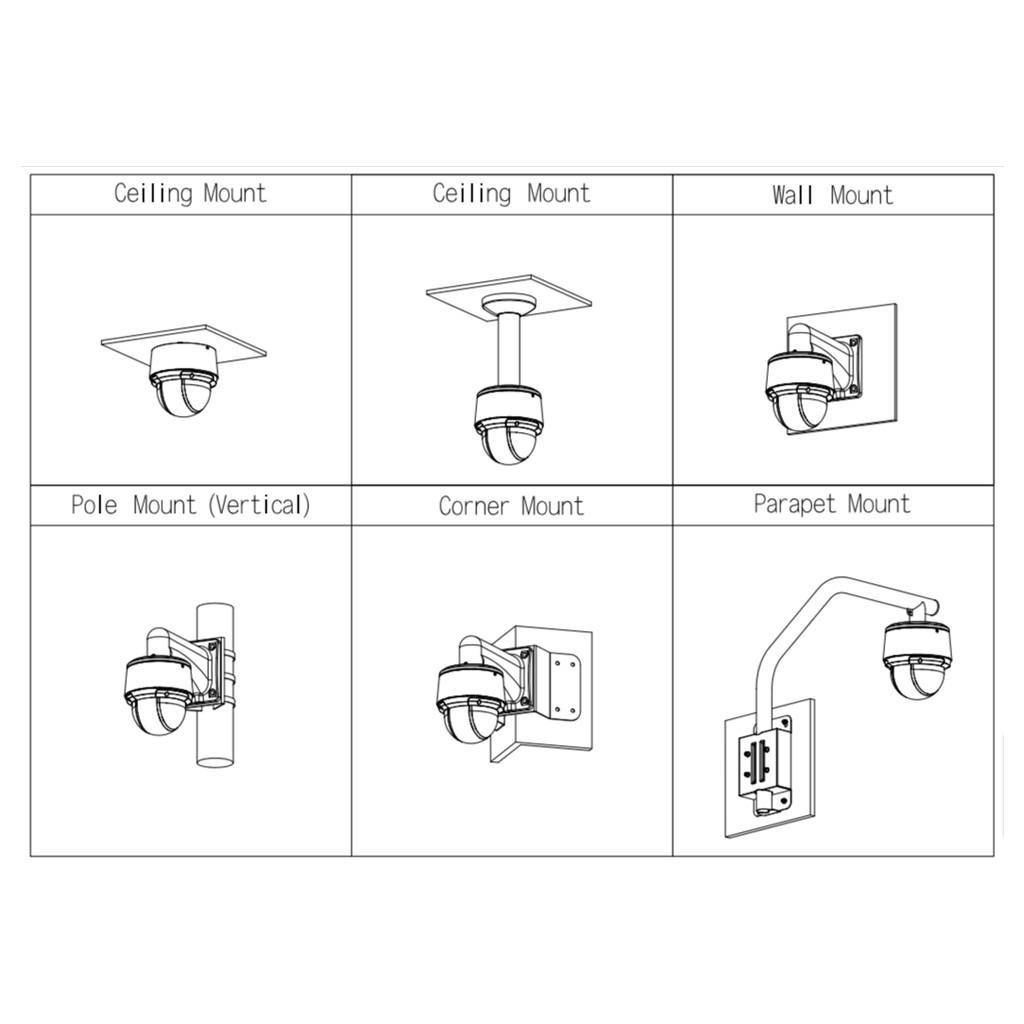 | Ceiling Mount | Ceiling Mount | Wall Mount |
|---|---|---|
| | | |
| Pole Mount (Vertical) | Corner Mount | Parapet Mount |
| | | |