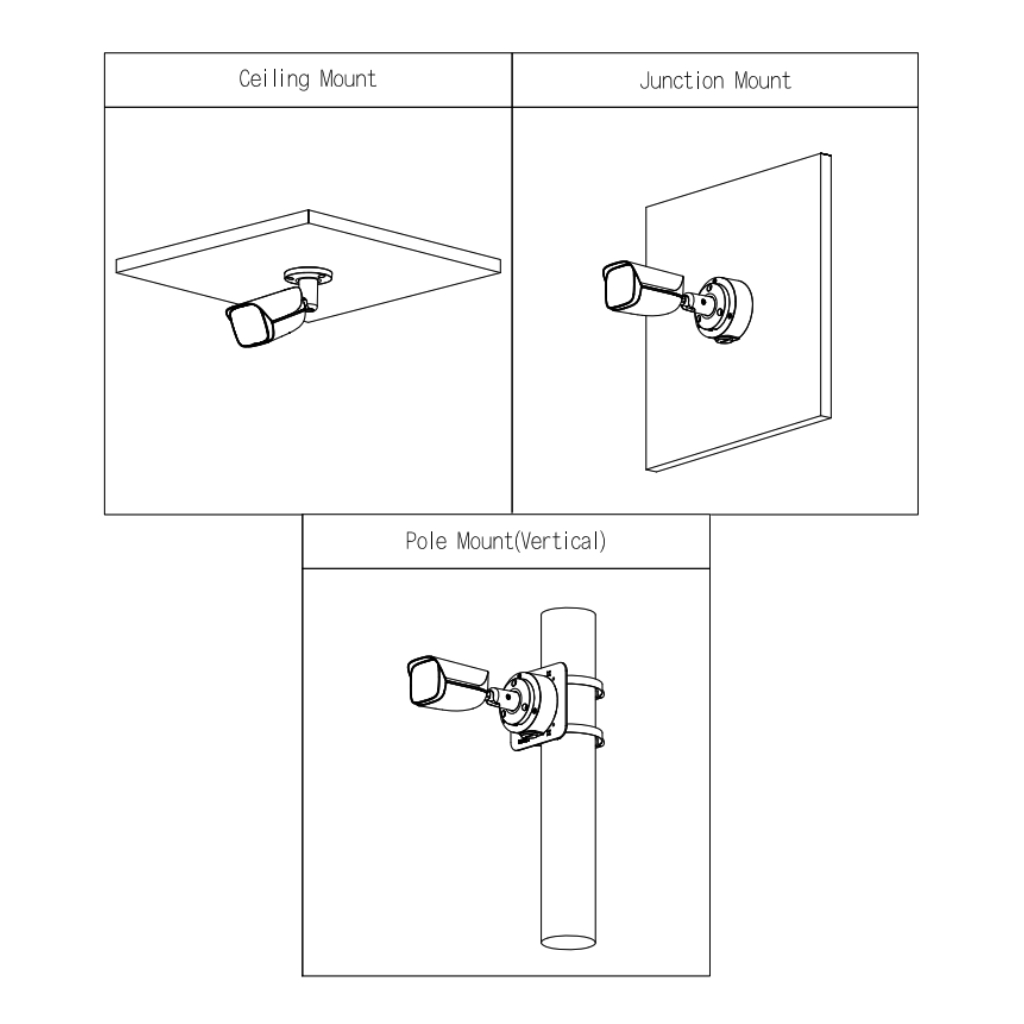 Ceiling Mount

Junction Mount

Pole Mount(Vertical)