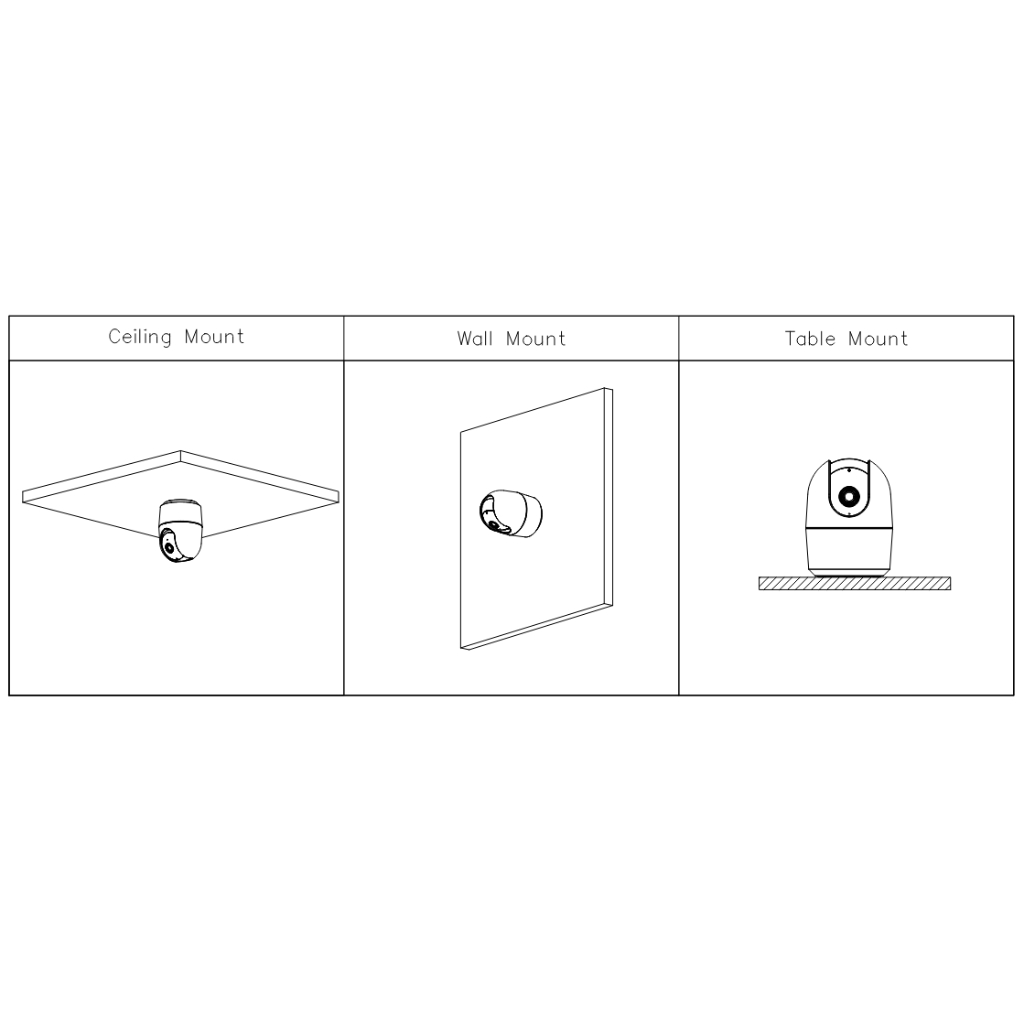 | Ceiling Mount | Wall Mount | Table Mount |
|---|---|---|
| | | |