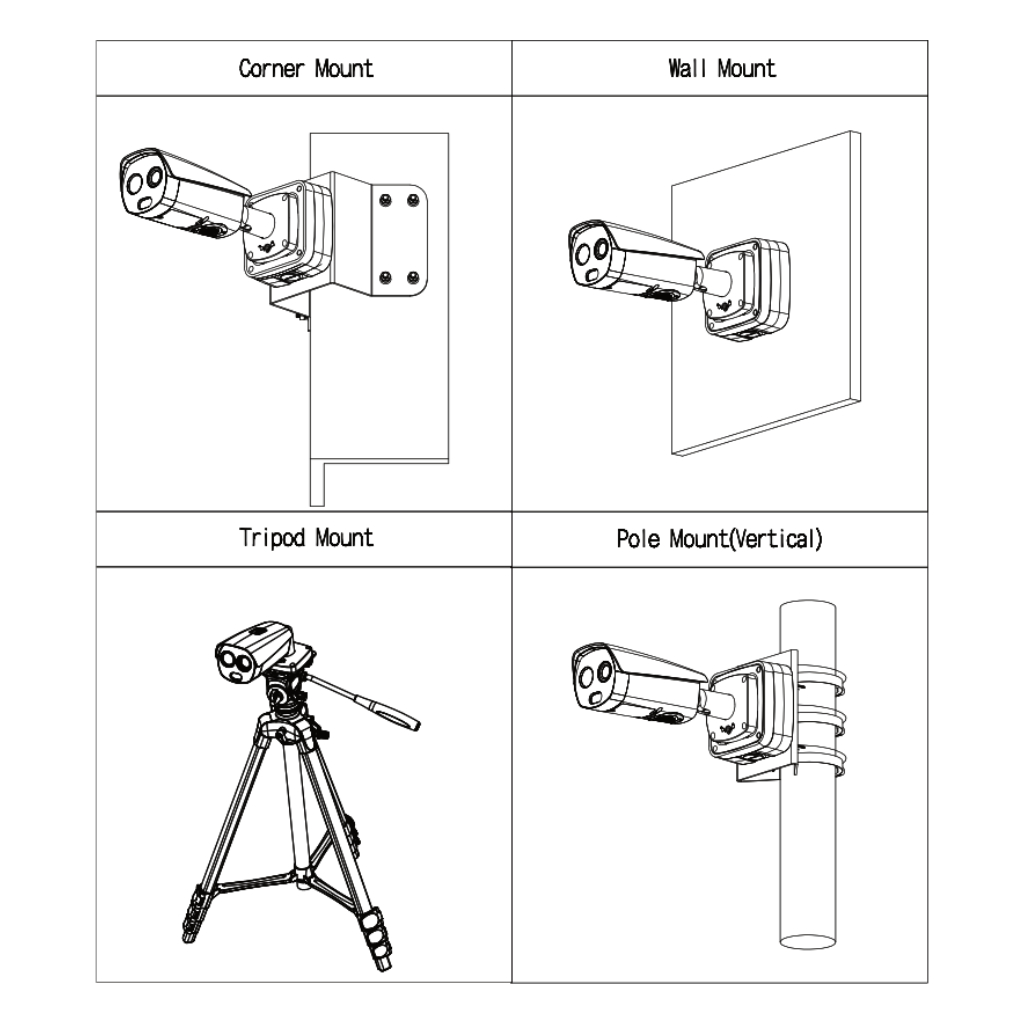 | Corner Mount | Wall Mount |
|---|---|
| | |
| Tripod Mount | Pole Mount(Vertical) |
| | |