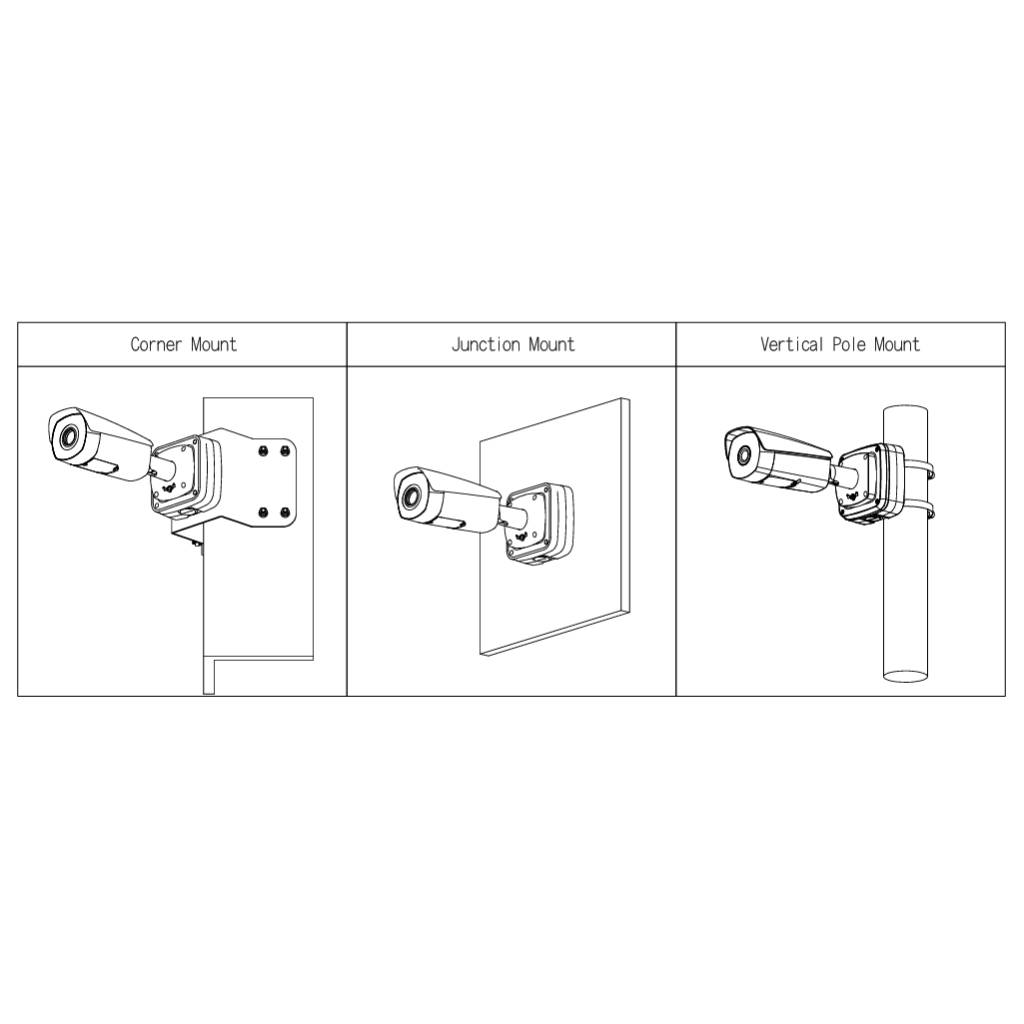 | Corner Mount | Junction Mount | Vertical Pole Mount |
|---|---|---|
| | | |