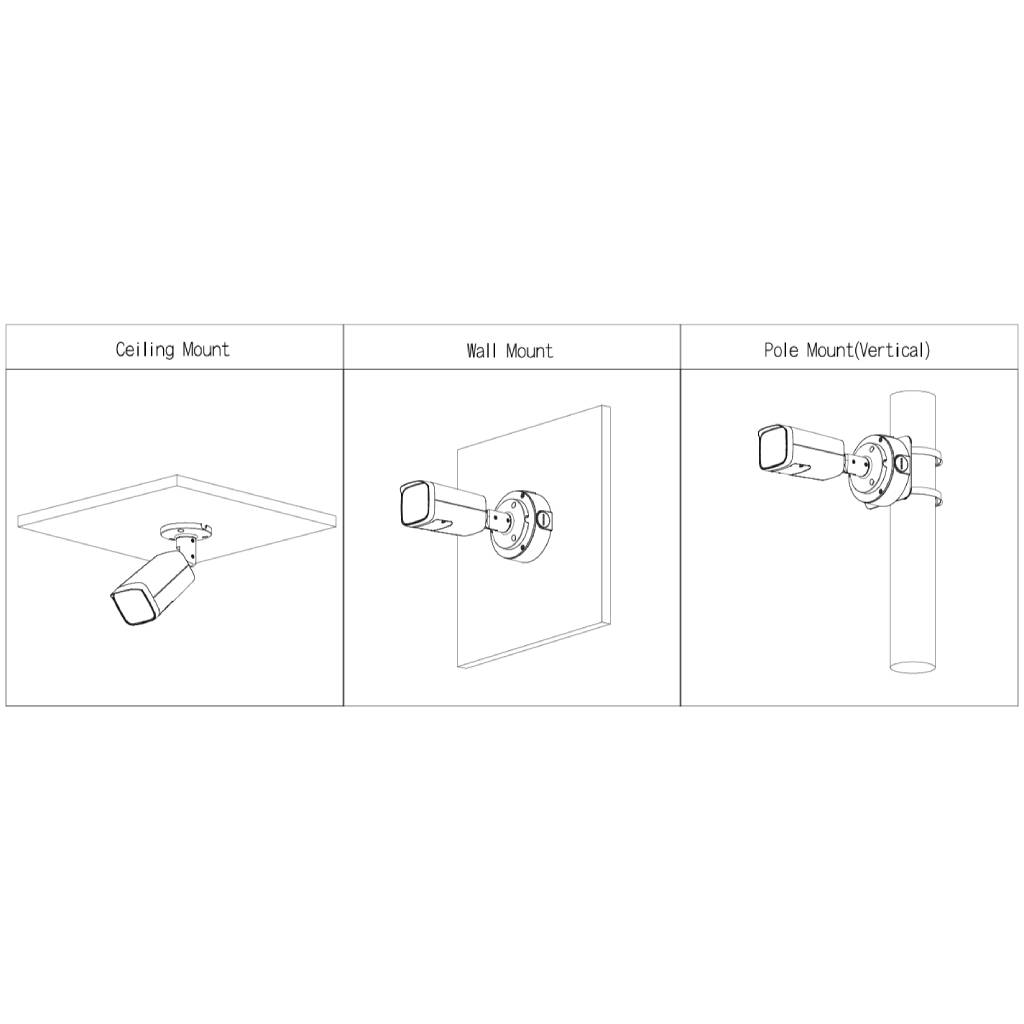 | Ceiling Mount | Wall Mount | Pole Mount(Vertical) |
|---|---|---|
| | | |