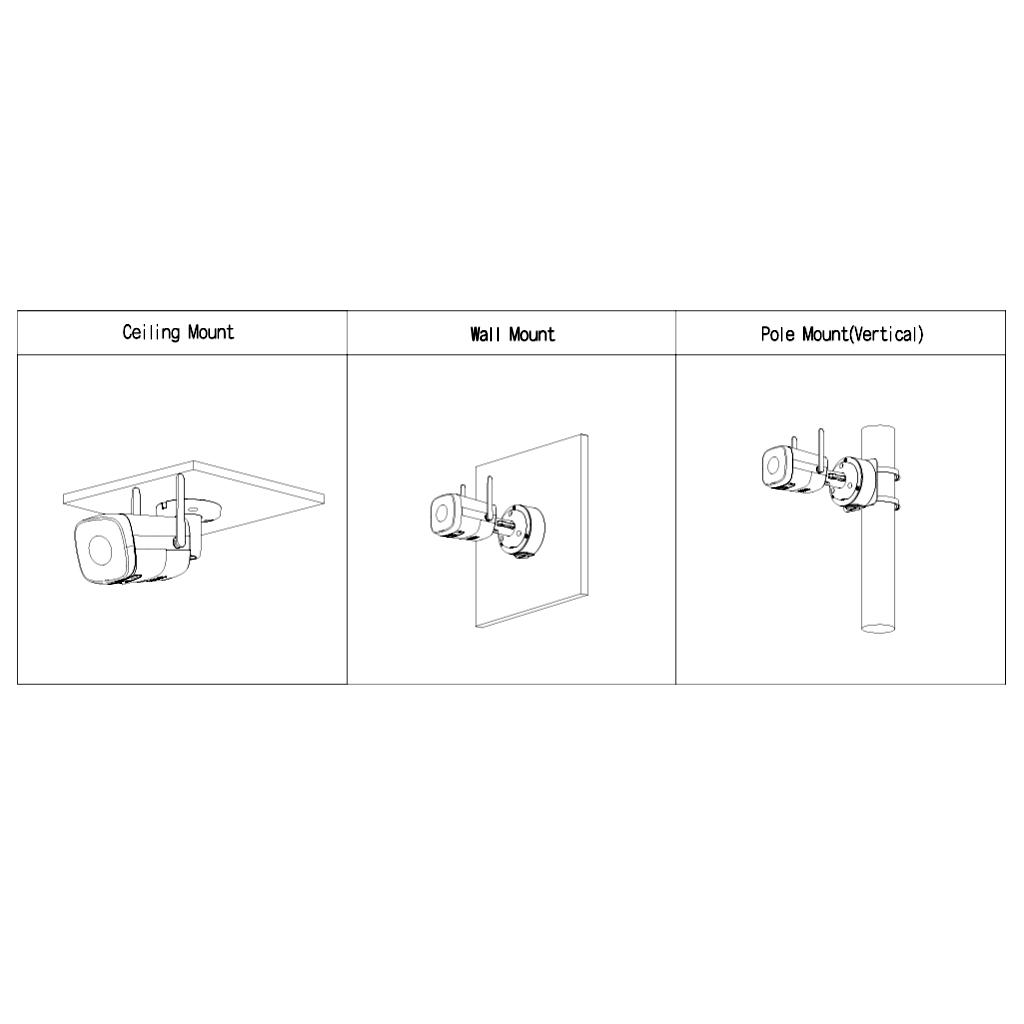 | Ceiling Mount | Wall Mount | Pole Mount(Vertical) |
|---|---|---|
| | | |