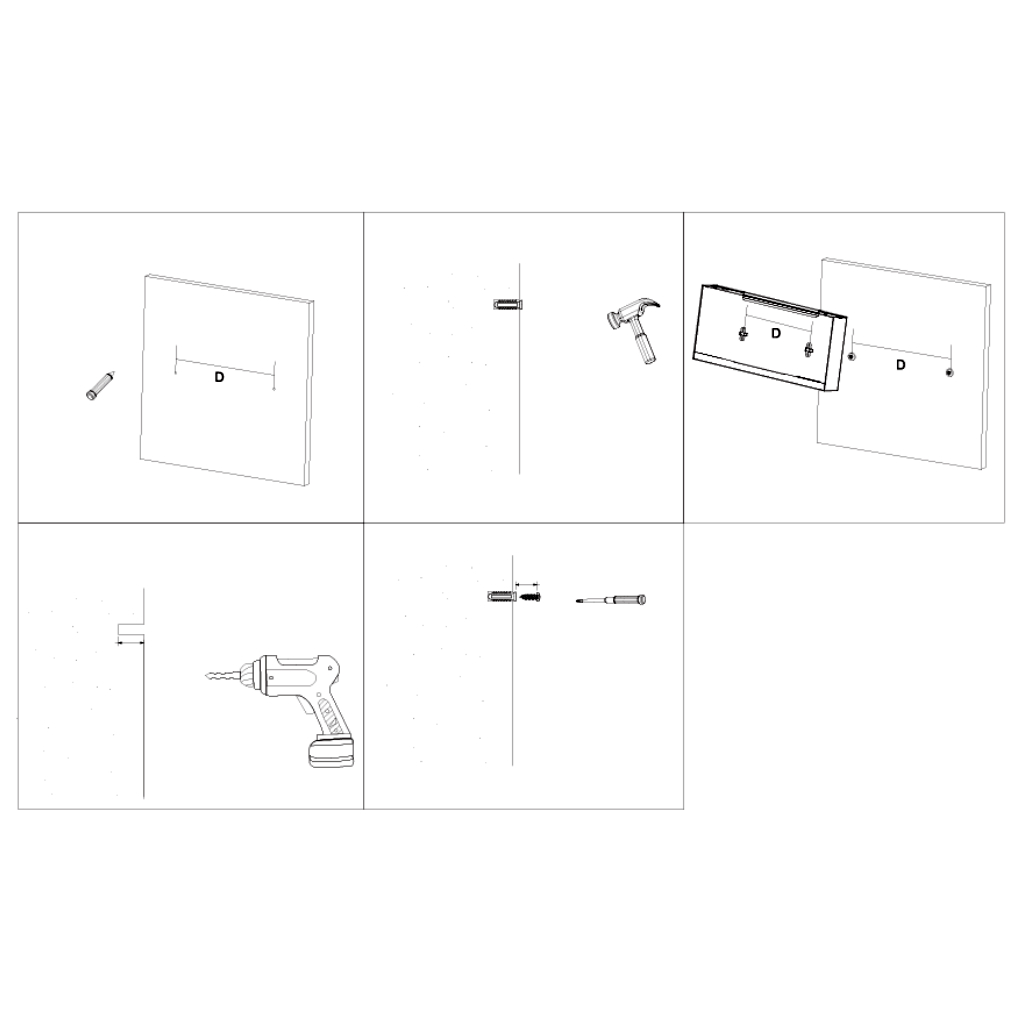 D

D

D