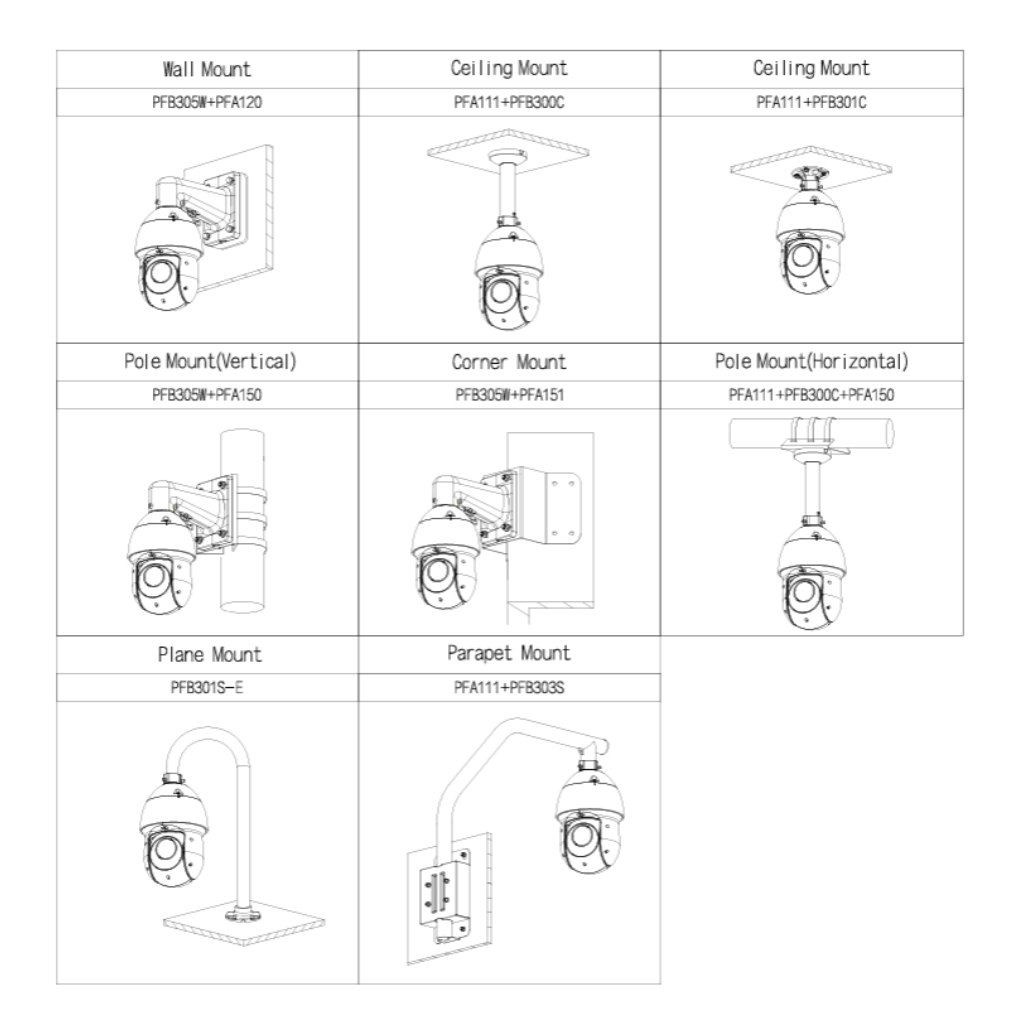 | Wall Mount | Ceiling Mount | Ceiling Mount |
|---|---|---|
| PFB305W+PFA120 | PFA111+PFB300C | PFA111+PFB301C |
| Pole Mount(Vertical) | Corner Mount | Pole Mount(Horizontal) |
| PFB305W+PFA150 | PFB305W+PFA151 | PFA111+PFB300C+PFA150 |
| Plane Mount | Parapet Mount | |
| PFB301S-E | PFA111+PFB303S | |