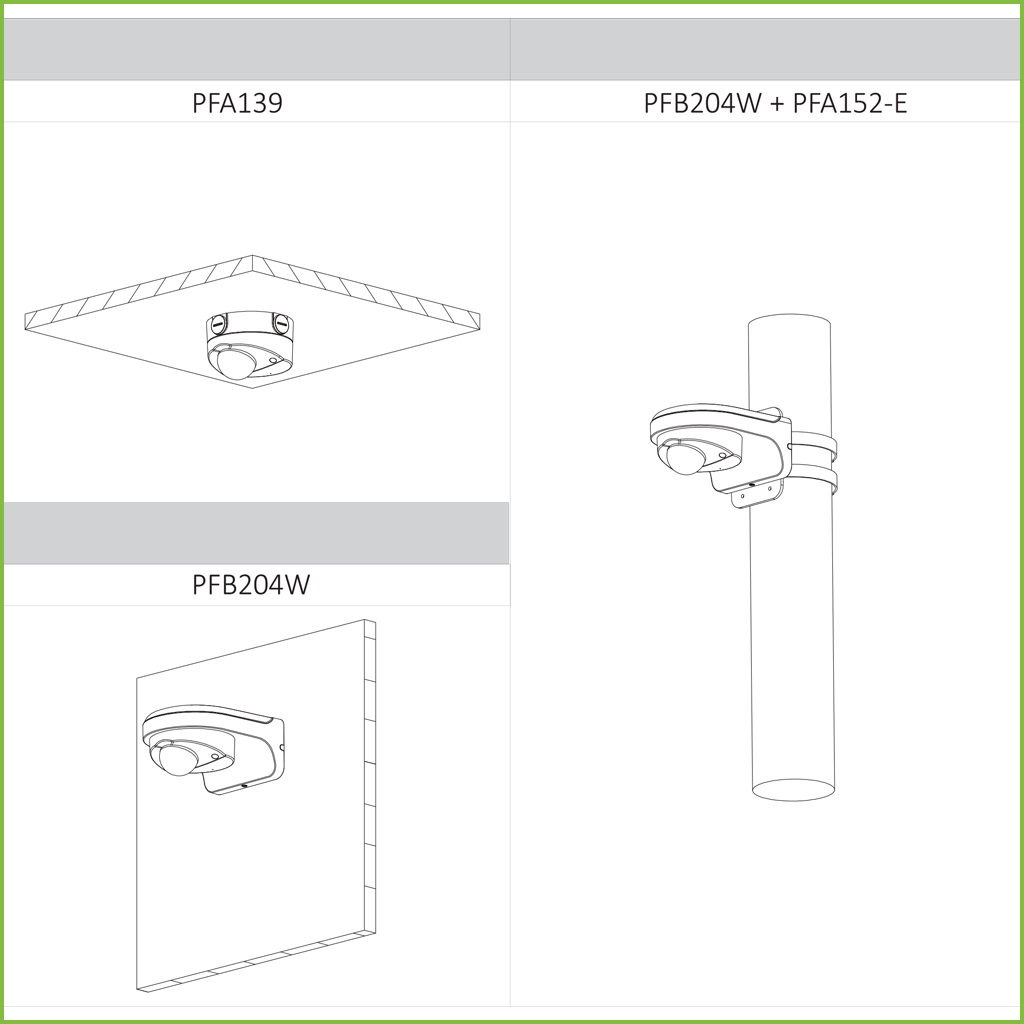 PFA139

PFB204W

PFB204W + PFA152-E