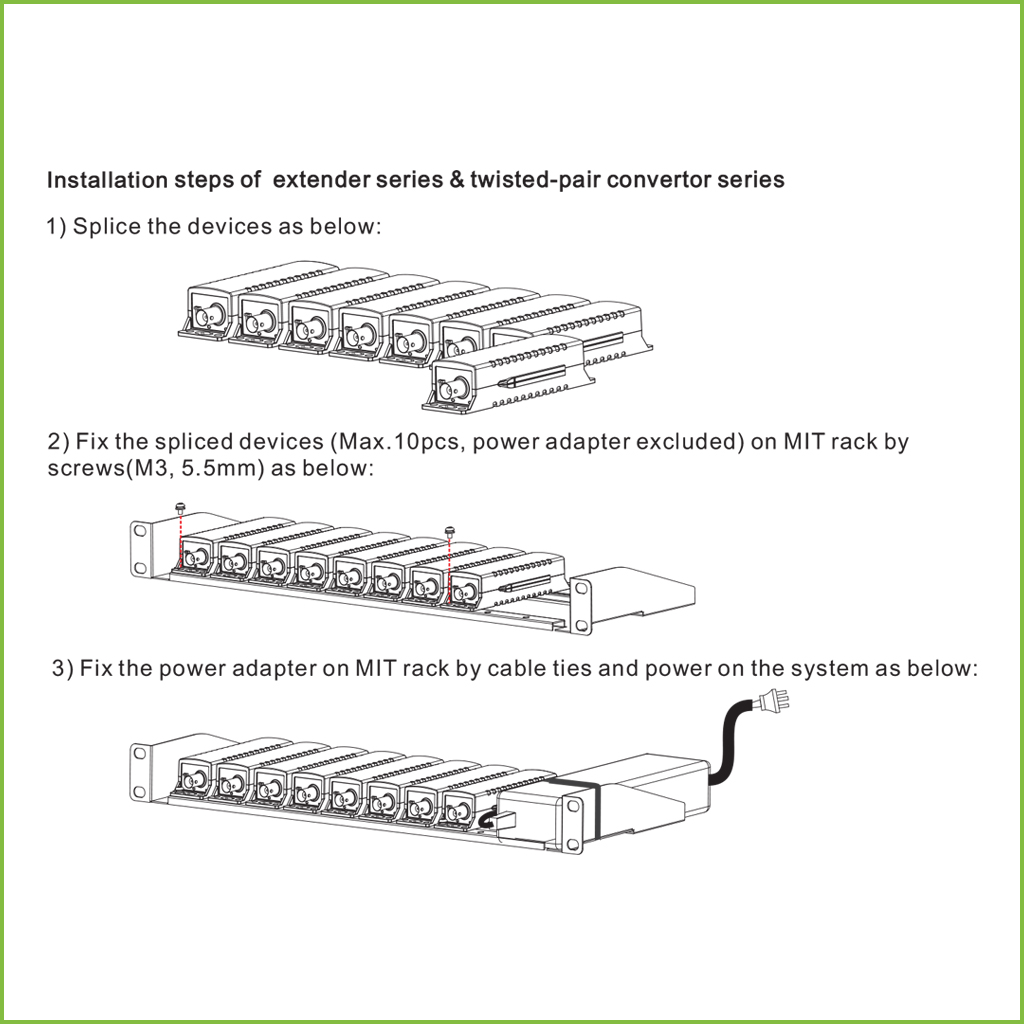 Installation steps of  extender series & twisted-pair convertor series

1) Splice the devices as below:

2) Fix the spliced devices (Max.10pcs, power adapter excluded) on MIT rack by screws(M3, 5.5mm) as below:

3) Fix the power adapter on MIT rack by cable ties and power on the system as below: