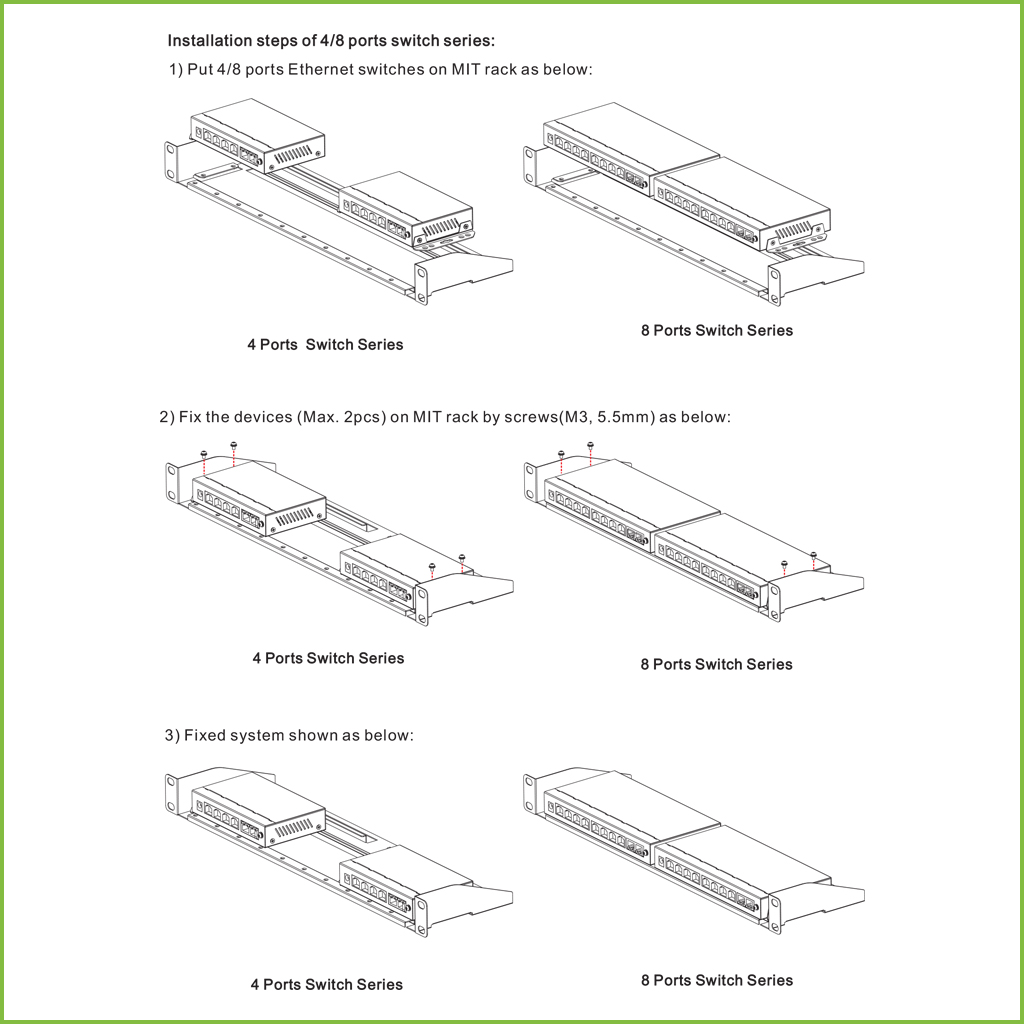 Installation steps of 4/8 ports switch series:

1) Put 4/8 ports Ethernet switches on MIT rack as below:

4 Ports  Switch Series

8 Ports Switch Series

2) Fix the devices (Max. 2pcs) on MIT rack by screws(M3, 5.5mm) as below:

4 Ports Switch Series

8 Ports Switch Series

3) Fixed system shown as below:

4 Ports Switch Series

8 Ports Switch Series