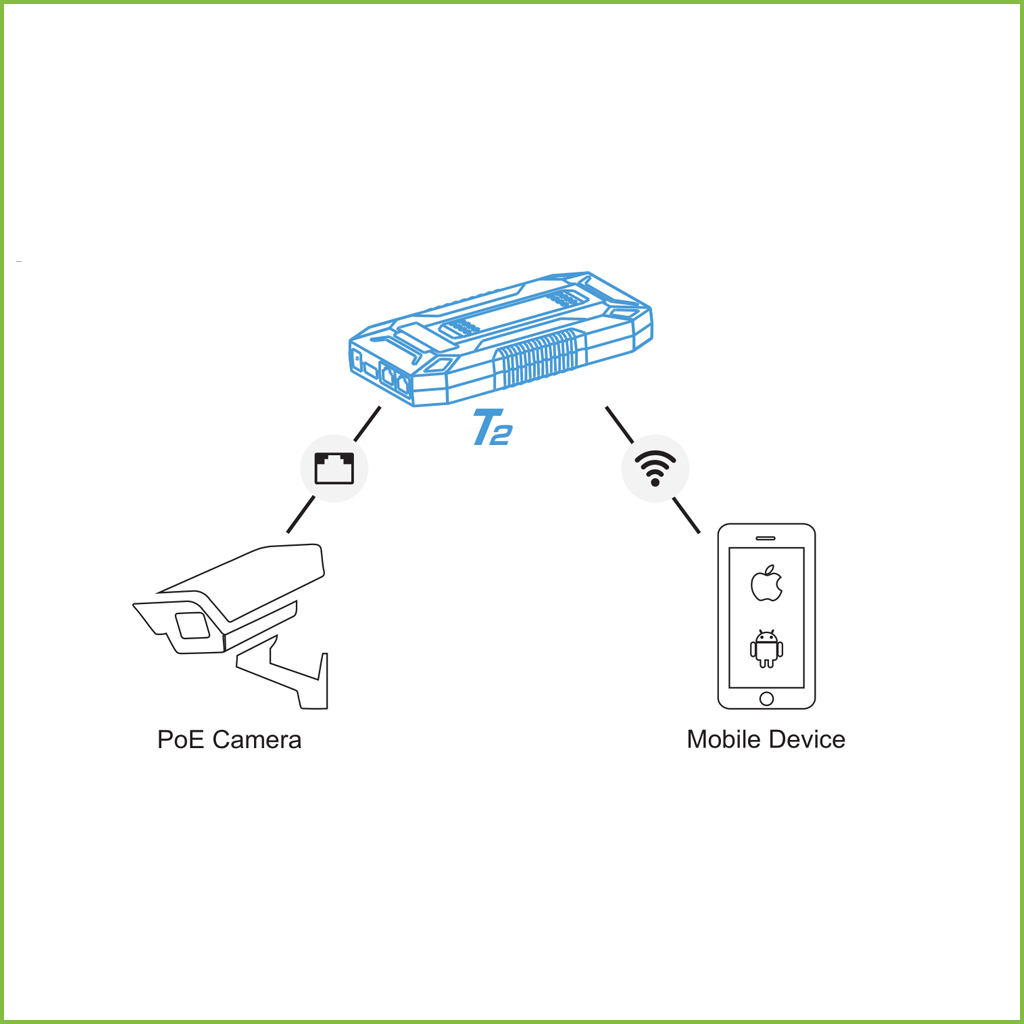 T2

PoE Camera

Mobile Device