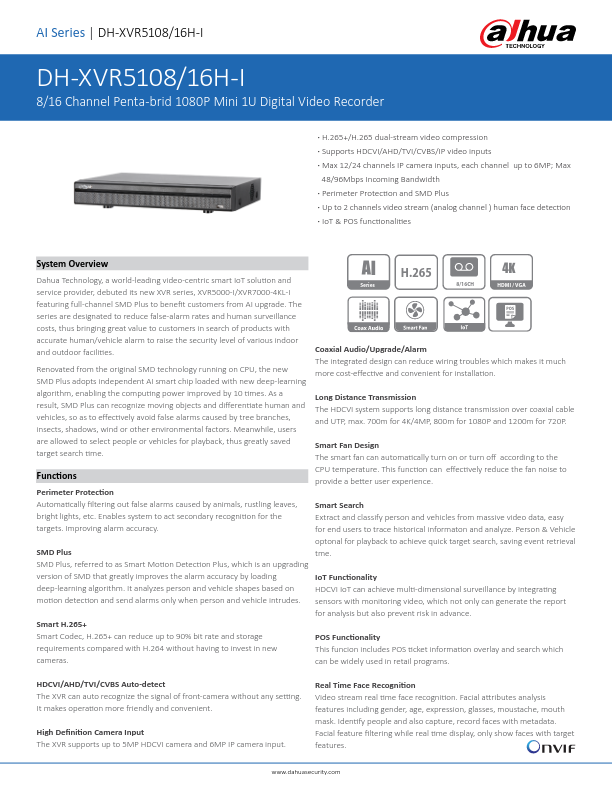 AI Series | DH-XVR5108/16H-I

alhua TECHNOLOGY

DH-XVR5108/16H-I

8/16 Channel Penta-brid 1080P Mini 1U Digital Video Recorder

· H.265+/H.265 dual-stream video compression
· Supports HDCVI/AHD/TVI/CVBS/IP video inputs
· Max 12/24 channels IP camera inputs, each channel up to 6MP; Max 48/96Mbps Incoming Bandwidth
· Perimeter Protection and SMD Plus
· Up to 2 channels video stream (analog channel ) human face detection
· IoT & POS functionalities

System Overview

Dahua Technology, a world-leading video-centric smart IoT solution and service provider, debuted its new XVR series, XVR5000-I/XVR7000-4KL-I featuring full-channel SMD Plus to benefit customers from AI upgrade. The series are designated to reduce false-alarm rates and human surveillance costs, thus bringing great value to customers in search of products with accurate human/vehicle alarm to raise the security level of various indoor and outdoor facilities.

Renovated from the original SMD technology running on CPU, the new SMD Plus adopts independent AI smart chip loaded with new deep-learning algorithm, enabling the computing power improved by 10 times. As a result, SMD Plus can recognize moving objects and differentiate human and vehicles, so as to effectively avoid false alarms caused by tree branches, insects, shadows, wind or other environmental factors. Meanwhile, users are allowed to select people or vehicles for playback, thus greatly saved target search time.

Functions

Perimeter Protection
Automatically filtering out false alarms caused by animals, rustling leaves, bright lights, etc. Enables system to act secondary recognition for the targets. Improving alarm accuracy.

SMD Plus
SMD Plus, referred to as Smart Motion Detection Plus, which is an upgrading version of SMD that greatly improves the alarm accuracy by loading deep-learning algorithm. It analyzes person and vehicle shapes based on motion detection and send alarms only when person and vehicle intrudes.

Smart H.265+
Smart Codec, H.265+ can reduce up to 90% bit rate and storage requirements compared with H.264 without having to invest in new cameras.

HDCVI/AHD/TVI/CVBS Auto-detect
The XVR can auto recognize the signal of front-camera without any setting. It makes operation more friendly and convenient.

High Definition Camera Input
The XVR supports up to 5MP HDCVI camera and 6MP IP camera input.

AI
Series
H.265
8/16CH
4K
HDMI / VGA
Coax Audio
Smart Fan
IoT
POS

Coaxial Audio/Upgrade/Alarm
The integrated design can reduce wiring troubles which makes it much more cost-effective and convenient for installation.

Long Distance Transmission
The HDCVI system supports long distance transmission over coaxial cable and UTP, max. 700m for 4K/4MP, 800m for 1080P and 1200m for 720P.

Smart Fan Design
The smart fan can automatically turn on or turn off according to the CPU temperature. This function can effectively reduce the fan noise to provide a better user experience.

Smart Search
Extract and classify person and vehicles from massive video data, easy for end users to trace historical informaton and analyze. Person & Vehicle optonal for playback to achieve quick target search, saving event retrieval tme.

IoT Functionality
HDCVI IoT can achieve multi-dimensional surveillance by integrating sensors with monitoring video, which not only can generate the report for analysis but also prevent risk in advance.

POS Functionality
This funcion includes POS ticket information overlay and search which can be widely used in retail programs.

Real Time Face Recognition
Video stream real time face recognition. Facial attributes analysis features including gender, age, expression, glasses, moustache, mouth mask. Identify people and also capture, record faces with metadata. Facial feature filtering while real time display, only show faces with target features.

ONVIF

www.dahuasecurity.com