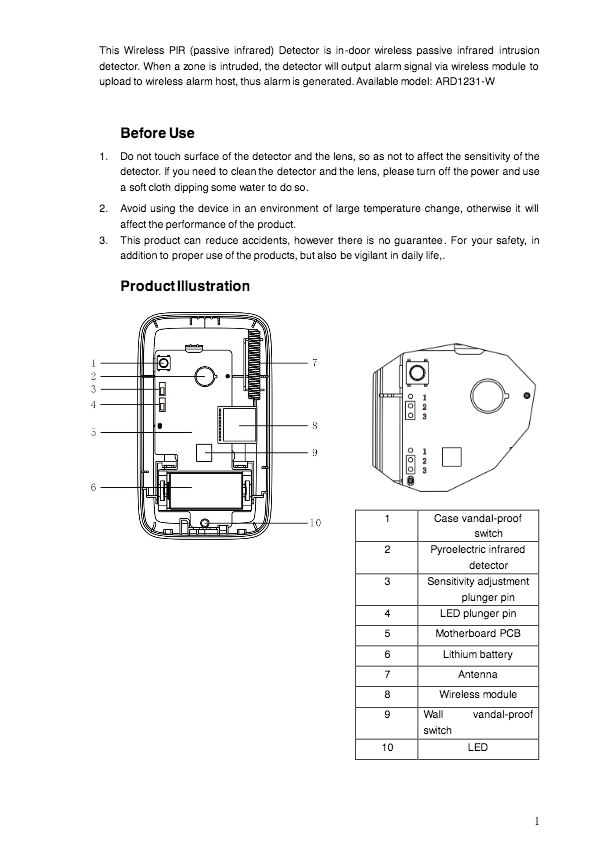 This Wireless PIR (passive infrared) Detector is in-door wireless passive infrared intrusion detector. When a zone is intruded, the detector will output alarm signal via wireless module to upload to wireless alarm host, thus alarm is generated. Available model: ARD1231-W

Before Use

1. Do not touch surface of the detector and the lens, so as not to affect the sensitivity of the detector. If you need to clean the detector and the lens, please turn off the power and use a soft cloth dipping some water to do so.

2. Avoid using the device in an environment of large temperature change, otherwise it will affect the performance of the product.

3. This product can reduce accidents, however there is no guarantee. For your safety, in addition to proper use of the products, but also be vigilant in daily life,.

Product Illustration

1
2
3
4
5
6
7
8
9
10

1
2
3
1
2
3

| 1 | Case vandal-proof switch |
|---|---|
| 2 | Pyroelectric infrared detector |
| 3 | Sensitivity adjustment plunger pin |
| 4 | LED plunger pin |
| 5 | Motherboard PCB |
| 6 | Lithium battery |
| 7 | Antenna |
| 8 | Wireless module |
| 9 | Wall vandal-proof switch |
| 10 | LED |

1